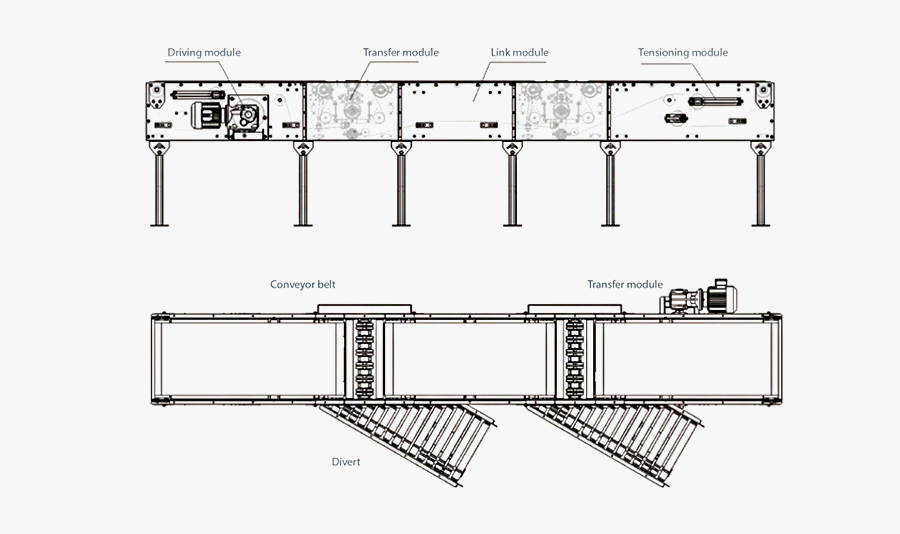 Driving module
Transfer module
Link module
Tensioning module

Conveyor belt
Transfer module

Divert