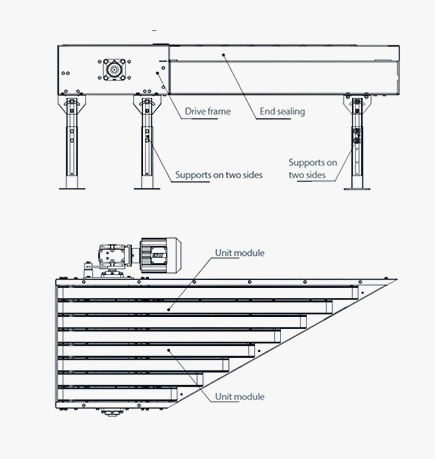 Drive frame
End sealing
Supports on two sides
Supports on two sides
Unit module
Unit module