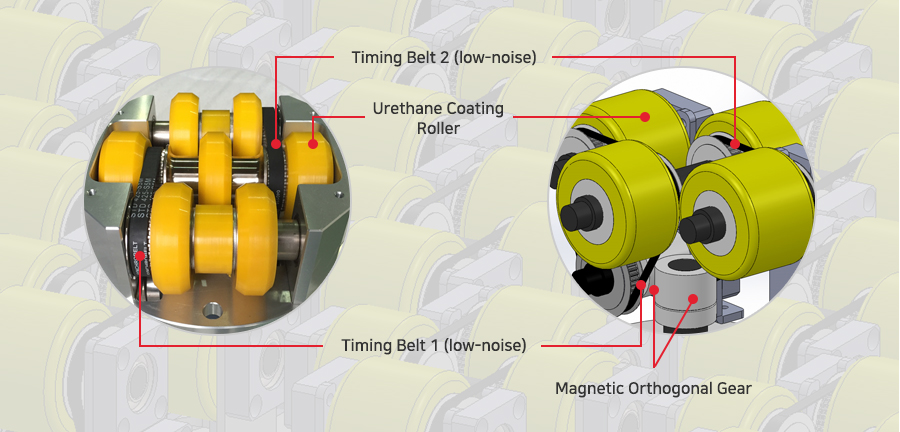 Timing Belt 2 (low-noise)

Urethane Coating Roller

Timing Belt 1 (low-noise)

Magnetic Orthogonal Gear